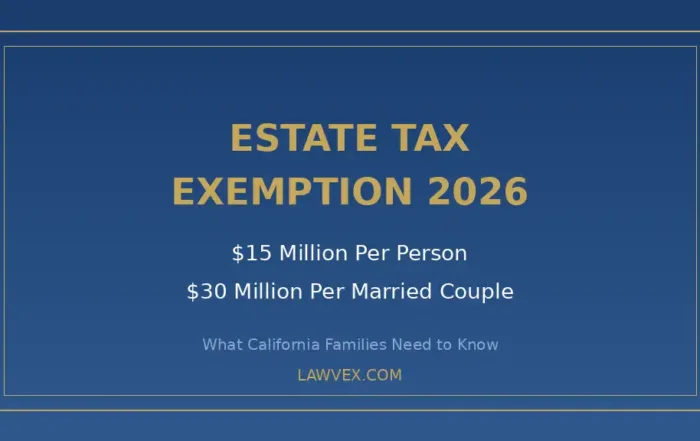 ESTATE TAX EXEMPTION 2026

\$15 Million Per Person

\$30 Million Per Married Couple

What California Families Need to Know

LAWVEX.COM